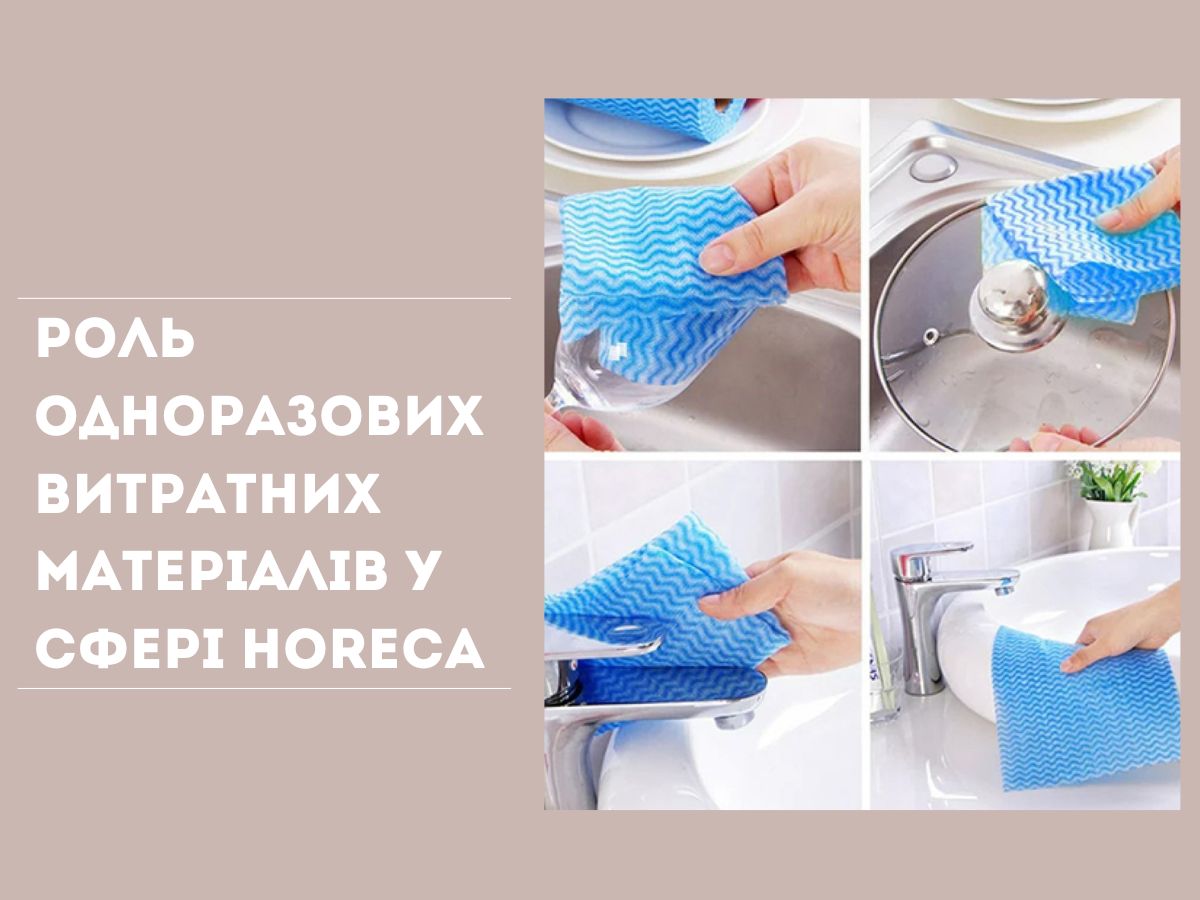 РОЛЬ ОДНОРАЗОВИХ ВИТРАТНИХ МАТЕРІАЛІВ У СФЕРІ HORECA